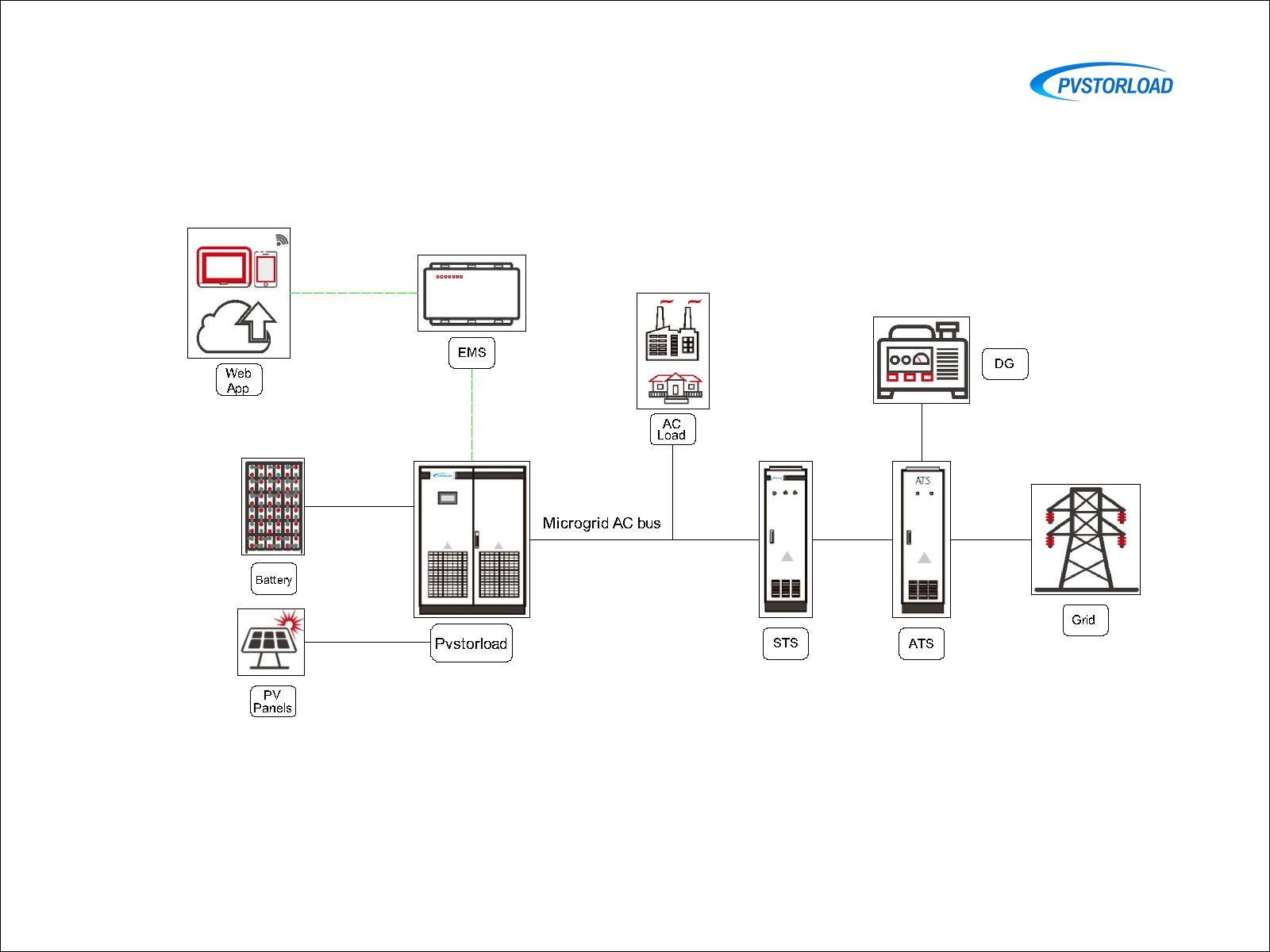 PVSTORLOAD

Web App

EMS

AC Load

DG

Battery

Microgrid AC bus

ATS

PV Panels

Pvstorload

STS

ATS

Grid